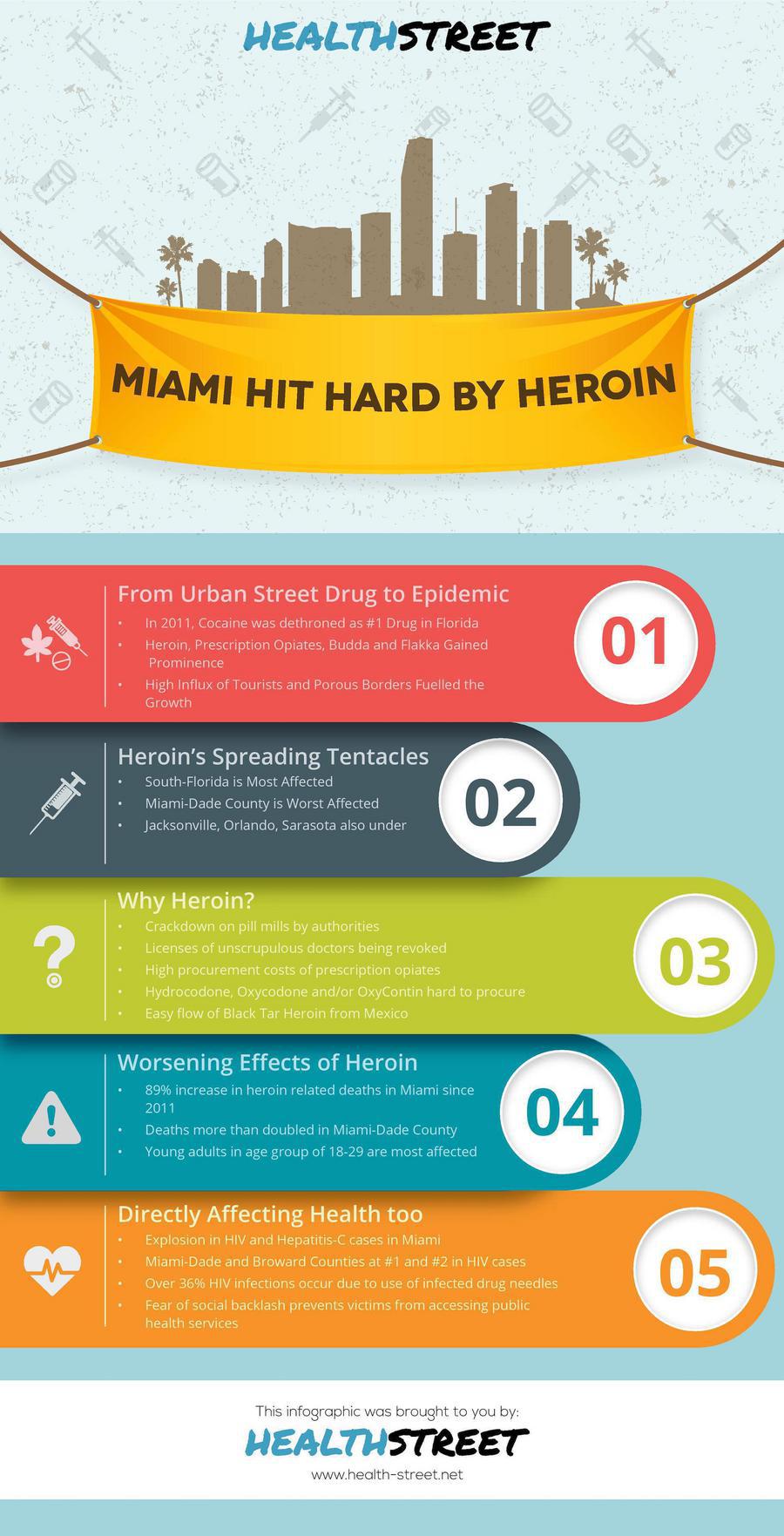 HEALTHSTREET

MIAMI HIT HARD BY HEROIN

From Urban Street Drug to Epidemic
• In 2011, Cocaine was dethroned as #1 Drug in Florida
• Heroin, Prescription Opiates, Budda and Flakka Gained Prominence
• High Influx of Tourists and Porous Borders Fuelled the Growth

01

Heroin's Spreading Tentacles
• South-Florida is Most Affected
• Miami-Dade County is Worst Affected
• Jacksonville, Orlando, Sarasota also under

02

Why Heroin?
• Crackdown on pill mills by authorities
• Licenses of unscrupulous doctors being revoked
• High procurement costs of prescription opiates
• Hydrocodone, Oxycodone and/or OxyContin hard to procure
• Easy flow of Black Tar Heroin from Mexico

03

Worsening Effects of Heroin
• 89% increase in heroin related deaths in Miami since 2011
• Deaths more than doubled in Miami-Dade County
• Young adults in age group of 18-29 are most affected

04

Directly Affecting Health too
• Explosion in HIV and Hepatitis-C cases in Miami
• Miami-Dade and Broward Counties at #1 and #2 in HIV cases
• Over 36% HIV infections occur due to use of infected drug needles
• Fear of social backlash prevents victims from accessing public health services

05

This infographic was brought to you by:
HEALTHSTREET
www.health-street.net